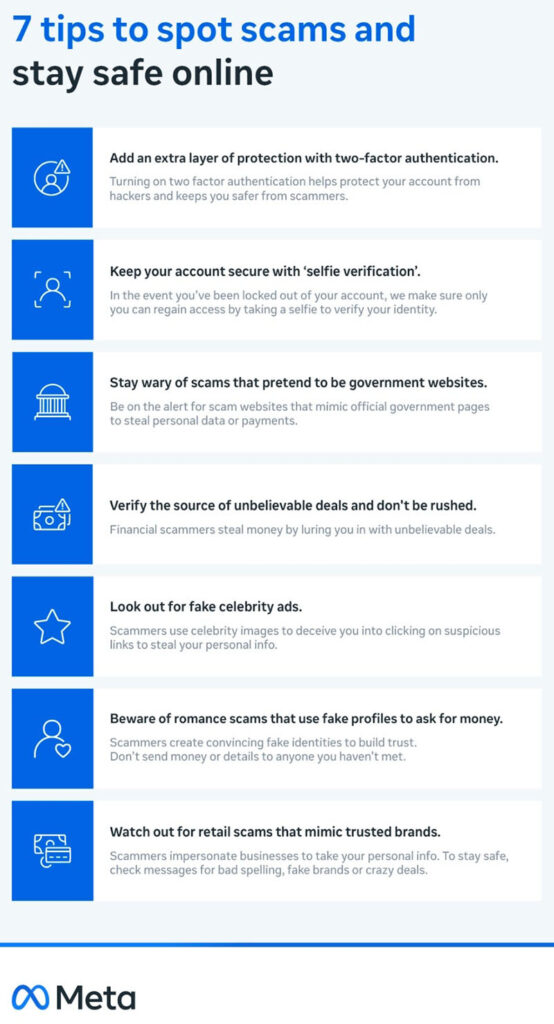 7 tips to spot scams and stay safe online

Add an extra layer of protection with two-factor authentication.

Turning on two factor authentication helps protect your account from hackers and keeps you safer from scammers.

Keep your account secure with 'selfie verification'.

In the event you've been locked out of your account, we make sure only you can regain access by taking a selfie to verify your identity.

Stay wary of scams that pretend to be government websites.

Be on the alert for scam websites that mimic official government pages to steal personal data or payments.

Verify the source of unbelievable deals and don't be rushed.

Financial scammers steal money by luring you in with unbelievable deals.

Look out for fake celebrity ads.

Scammers use celebrity images to deceive you into clicking on suspicious links to steal your personal info.

Beware of romance scams that use fake profiles to ask for money.

Scammers create convincing fake identities to build trust.
Don't send money or details to anyone you haven't met.

Watch out for retail scams that mimic trusted brands.

Scammers impersonate businesses to take your personal info. To stay safe, check messages for bad spelling, fake brands or crazy deals.

Meta